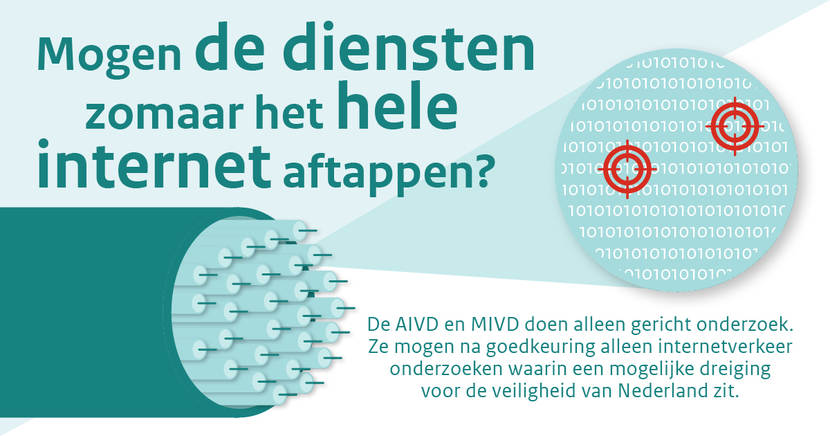 Mogen de diensten zomaar het hele internet aftappen?

De AIVD en MIVD doen alleen gericht onderzoek. Ze mogen na goedkeuring alleen internetverkeer onderzoeken waarin een mogelijke dreiging voor de veiligheid van Nederland zit.